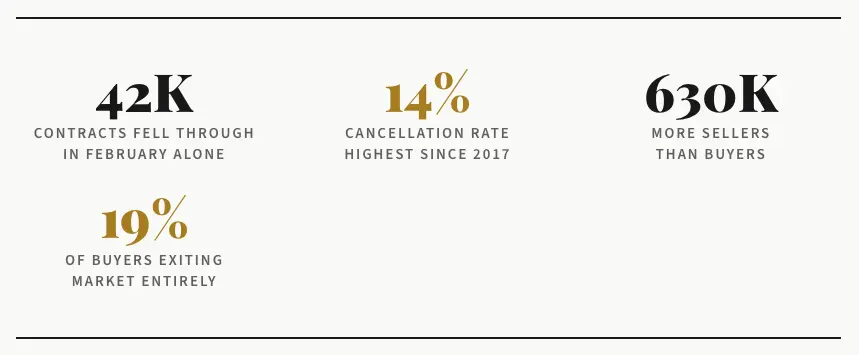 42K
CONTRACTS FELL THROUGH IN FEBRUARY ALONE

14%
CANCELLATION RATE HIGHEST SINCE 2017

630K
MORE SELLERS THAN BUYERS

19%
OF BUYERS EXITING MARKET ENTIRELY